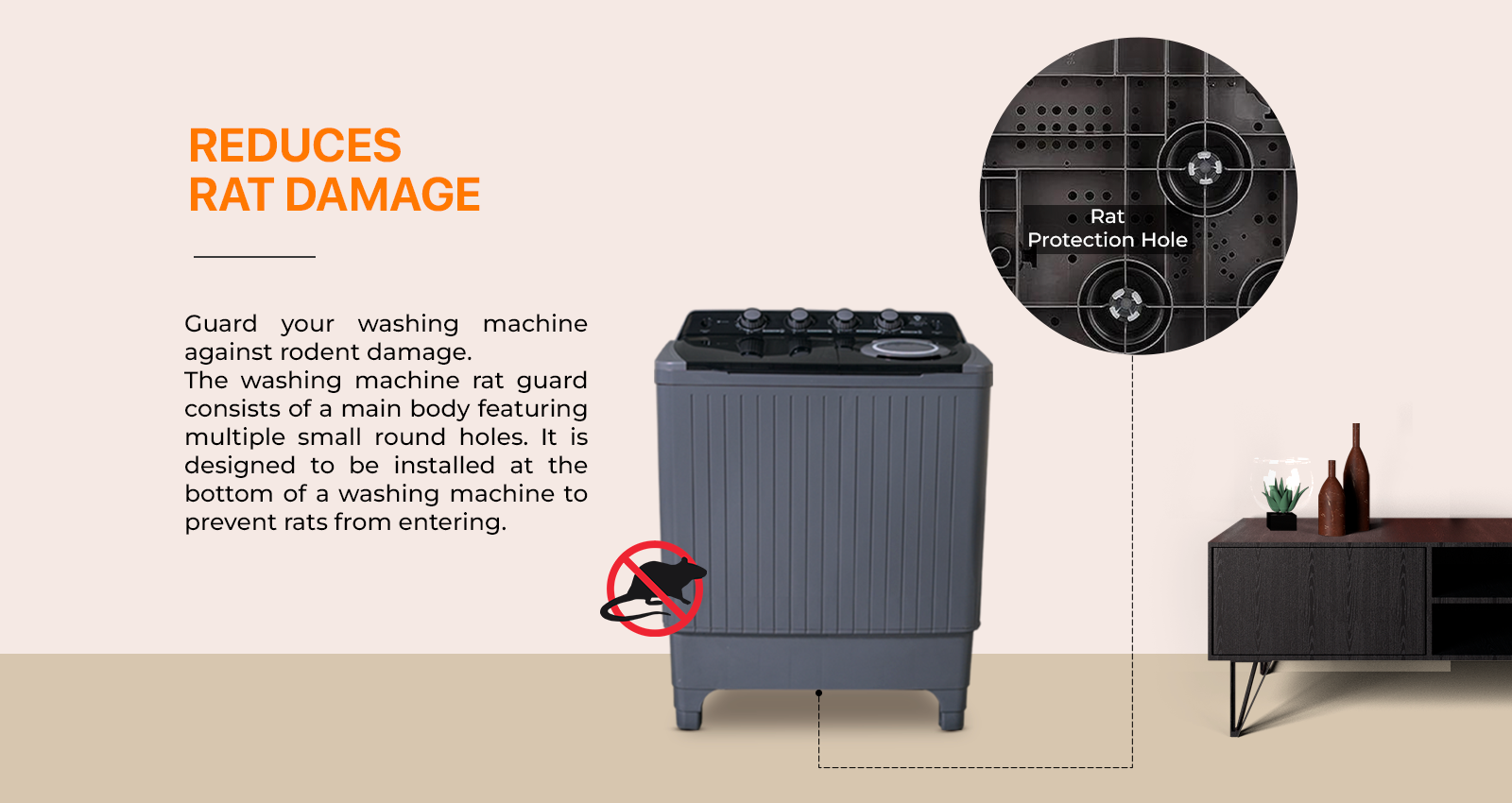 REDUCES
RAT DAMAGE

Guard your washing machine against rodent damage.
The washing machine rat guard consists of a main body featuring multiple small round holes. It is designed to be installed at the bottom of a washing machine to prevent rats from entering.

Rat
Protection Hole